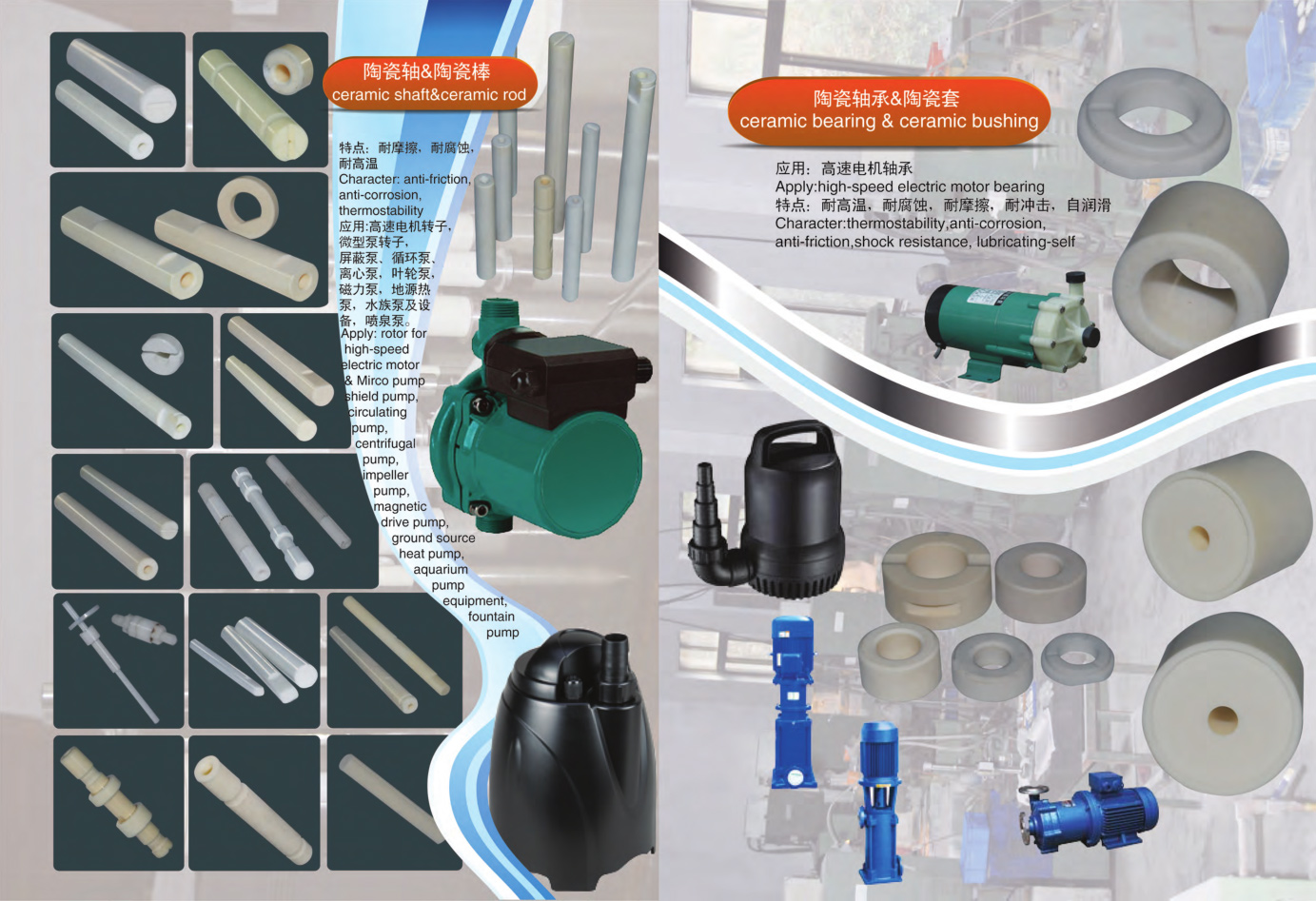 陶瓷轴&陶瓷棒
ceramic shaft&ceramic rod

特点：耐摩擦、耐腐蚀、耐高温
Character: anti-friction, anti-corrosion, thermostability
应用:高速电机转子，微型泵转子，屏蔽泵、循环泵、离心泵，叶轮泵，磁力泵，地源热泵，水族泵及设备，喷泉泵。
Apply: rotor for high-speed electric motor & Mirco pump shield pump, circulating pump, centrifugal pump, impeller pump, magnetic drive pump, ground source heat pump, aquarium pump equipment, fountain pump

陶瓷轴承&陶瓷套
ceramic bearing & ceramic bushing

应用：高速电机轴承
Apply:high-speed electric motor bearing
特点：耐高温，耐腐蚀，耐摩擦，耐冲击，自润滑
Character:thermostability,anti-corrosion, anti-friction,shock resistance, lubricating-self